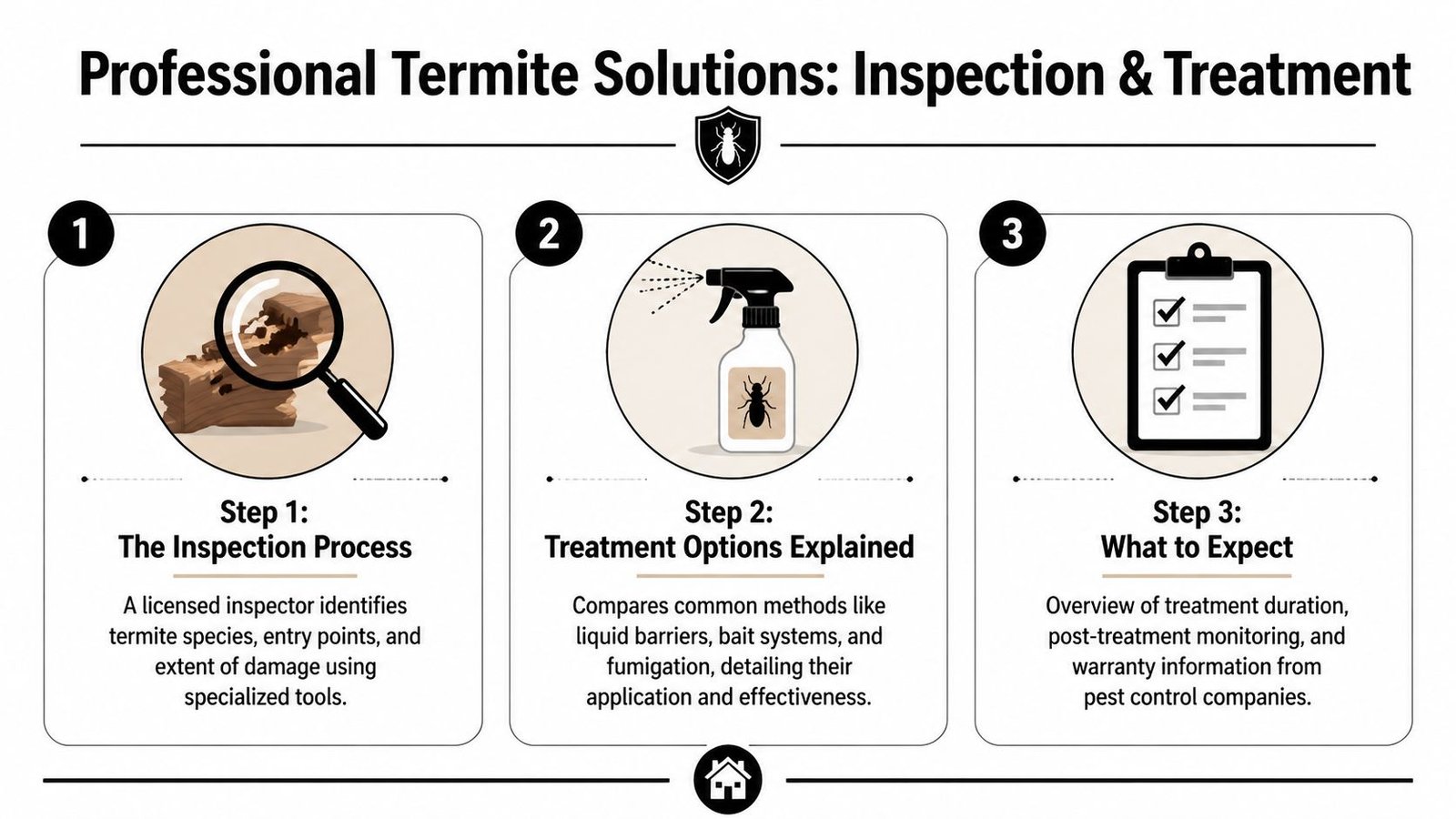 Professional Termite Solutions: Inspection & Treatment

1

Step 1:
The Inspection Process

A licensed inspector identifies termite species, entry points, and extent of damage using specialized tools.

2

Step 2:
Treatment Options Explained

Compares common methods like liquid barriers, bait systems, and fumigation, detailing their application and effectiveness.

3

Step 3:
What to Expect

Overview of treatment duration, post-treatment monitoring, and warranty information from pest control companies.