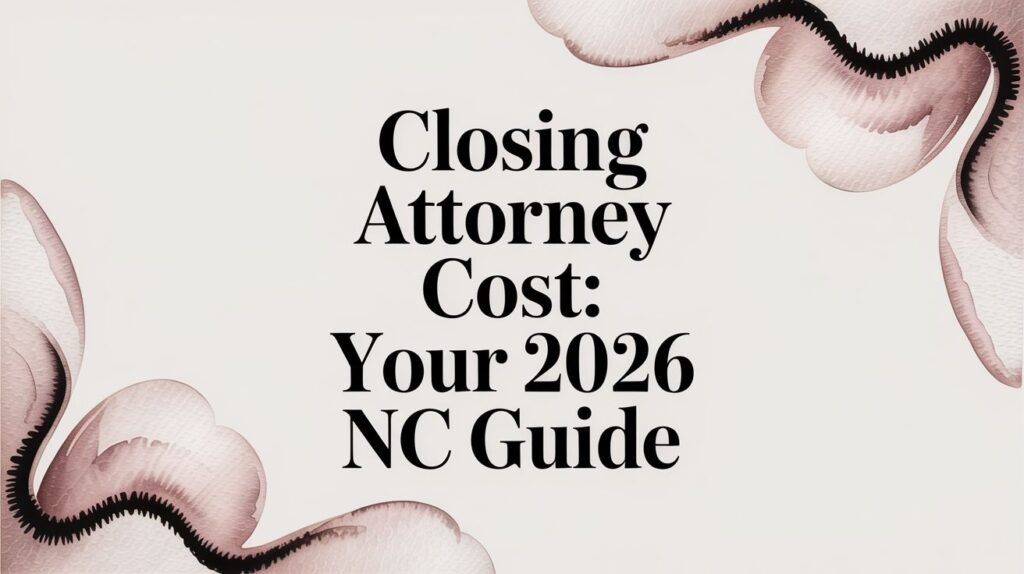 Closing Attorney Cost: Your 2026 NC Guide